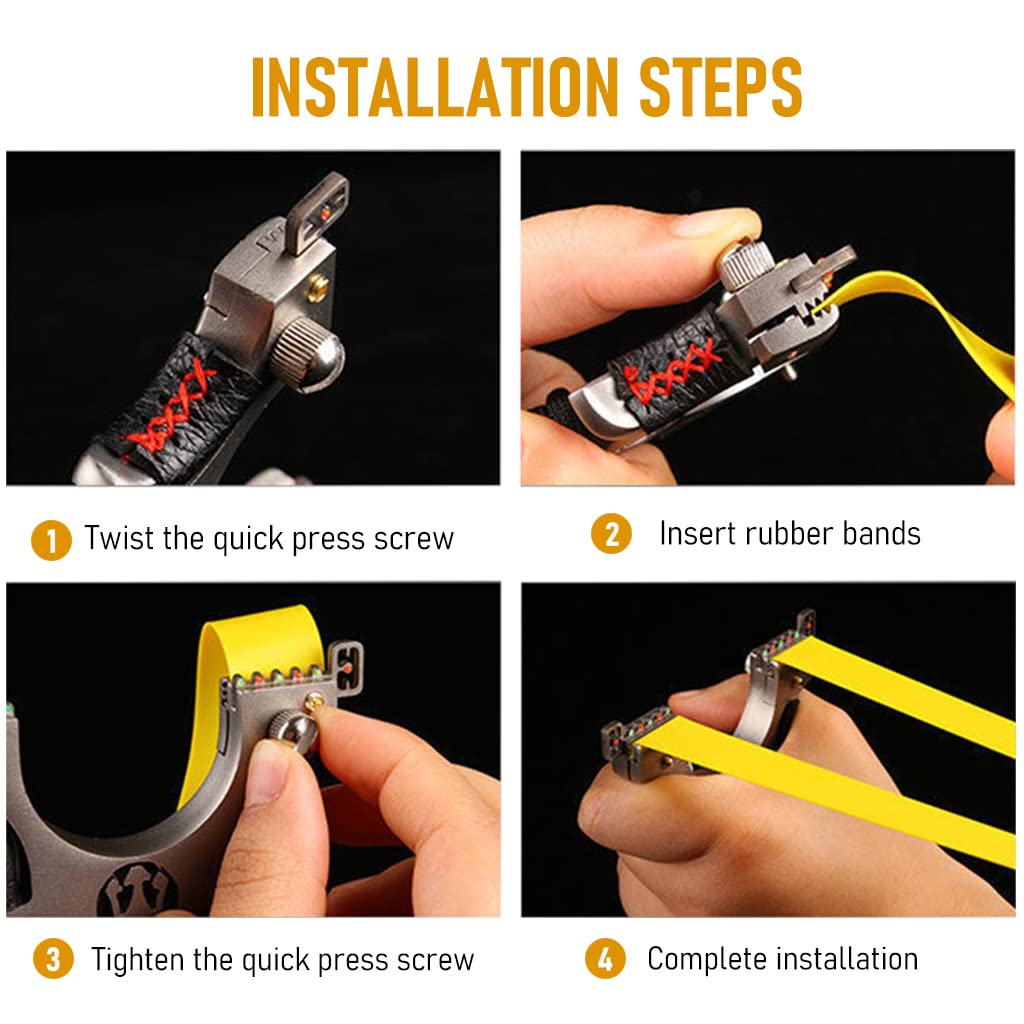 INSTALLATION STEPS

1 Twist the quick press screw

2 Insert rubber bands

3 Tighten the quick press screw

4 Complete installation